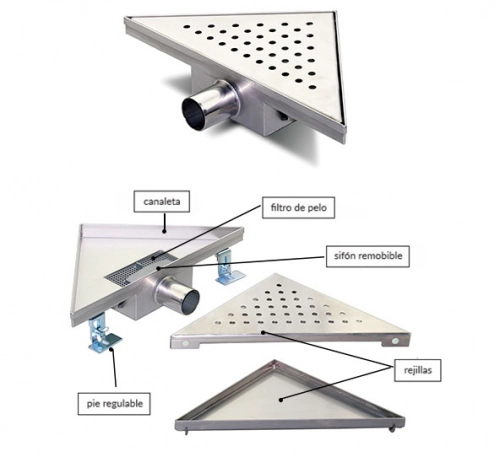 canaleta

filtro de pelo

sifón remobible

rejillas

pie regulable