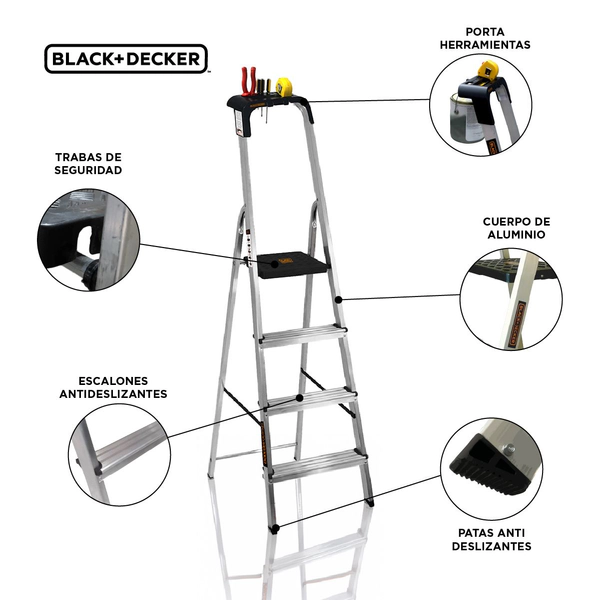 BLACK+DECKER

PORTA HERRAMIENTAS

TRABAS DE SEGURIDAD

CUERPO DE ALUMINIO

ESCALONES ANTIDESLIZANTES

PATAS ANTI DESLIZANTES