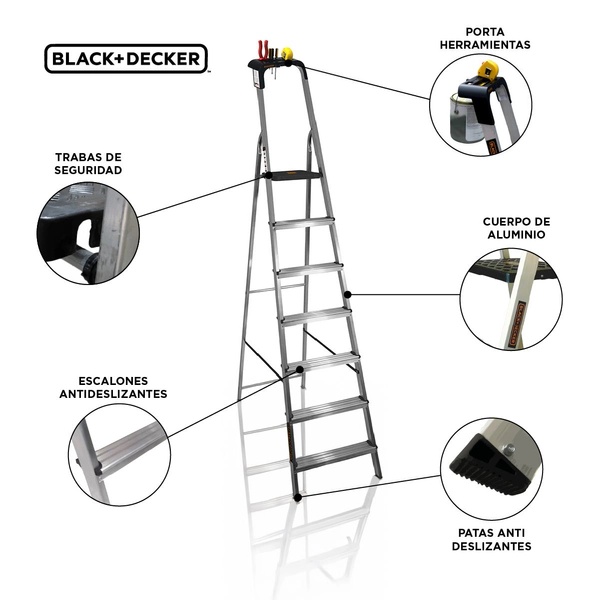 BLACK+DECKER

PORTA HERRAMIENTAS

TRABAS DE SEGURIDAD

CUERPO DE ALUMINIO

ESCALONES ANTIDESLIZANTES

PATAS ANTI DESLIZANTES