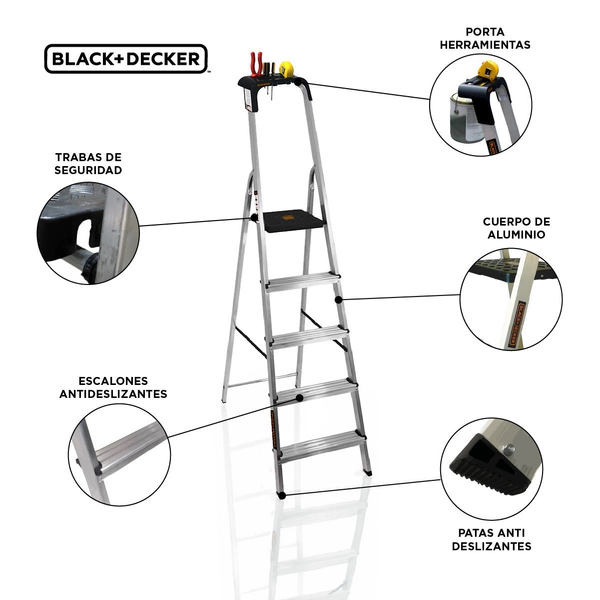 BLACK+DECKER

PORTA HERRAMIENTAS

TRABAS DE SEGURIDAD

CUERPO DE ALUMINIO

ESCALONES ANTIDESLIZANTES

PATAS ANTI DESLIZANTES