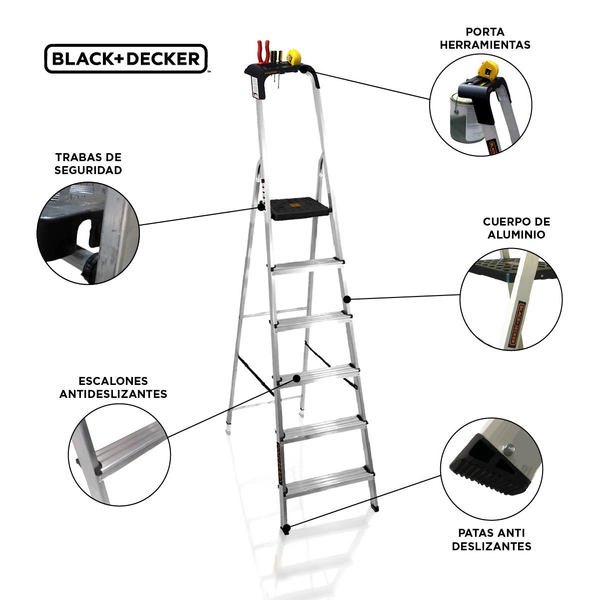 BLACK+DECKER

PORTA HERRAMIENTAS

TRABAS DE SEGURIDAD

CUERPO DE ALUMINIO

ESCALONES ANTIDESLIZANTES

PATAS ANTI DESLIZANTES