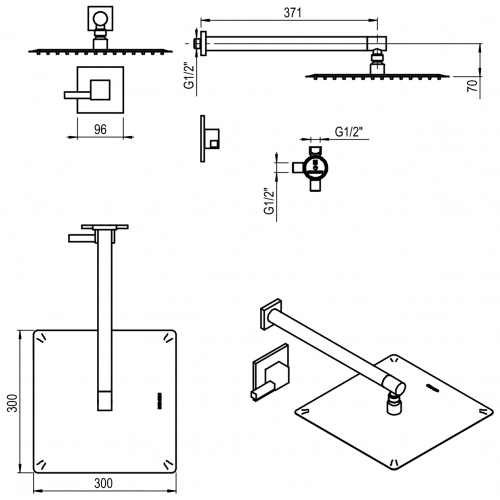 371
G1/2"
70
96
G1/2"
G1/2"
300
300